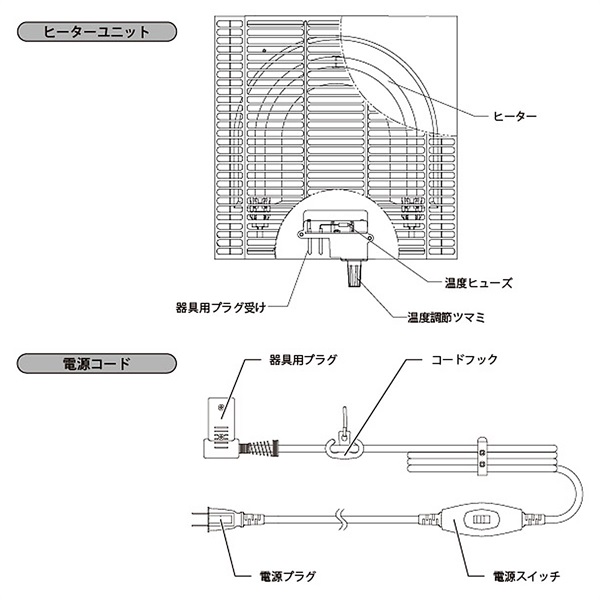 ヒーターユニット

ヒーター

温度ヒューズ

器具用プラグ受け

温度調節ツマミ

電源コード

器具用プラグ

コードフック

電源プラグ

電源スイッチ