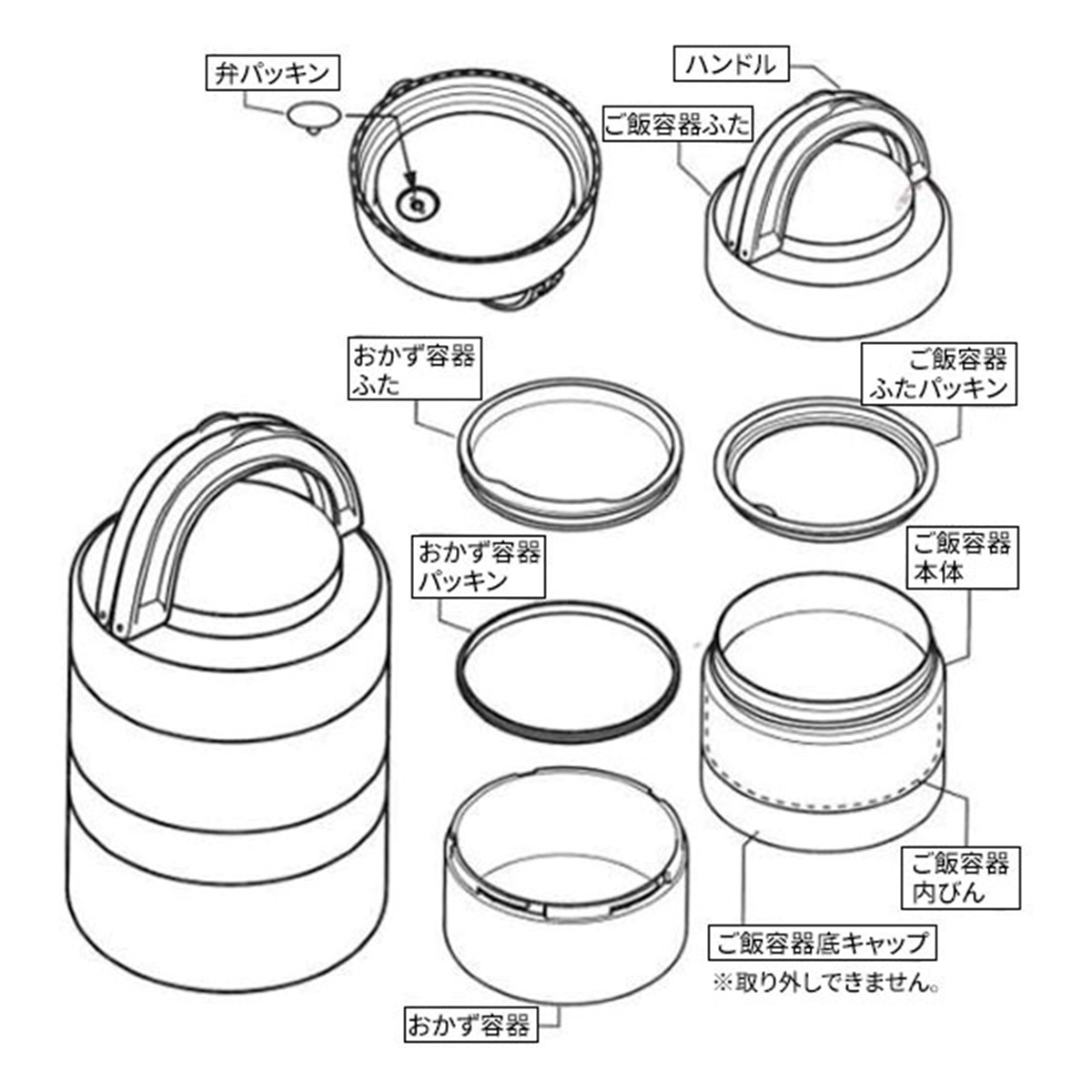 弁パッキン

ハンドル

ご飯容器ふた

おかず容器
ふた

ご飯容器
ふたパッキン

おかず容器
パッキン

ご飯容器
本体

ご飯容器
内びん

ご飯容器底キャップ
※取り外しできません。

おかず容器