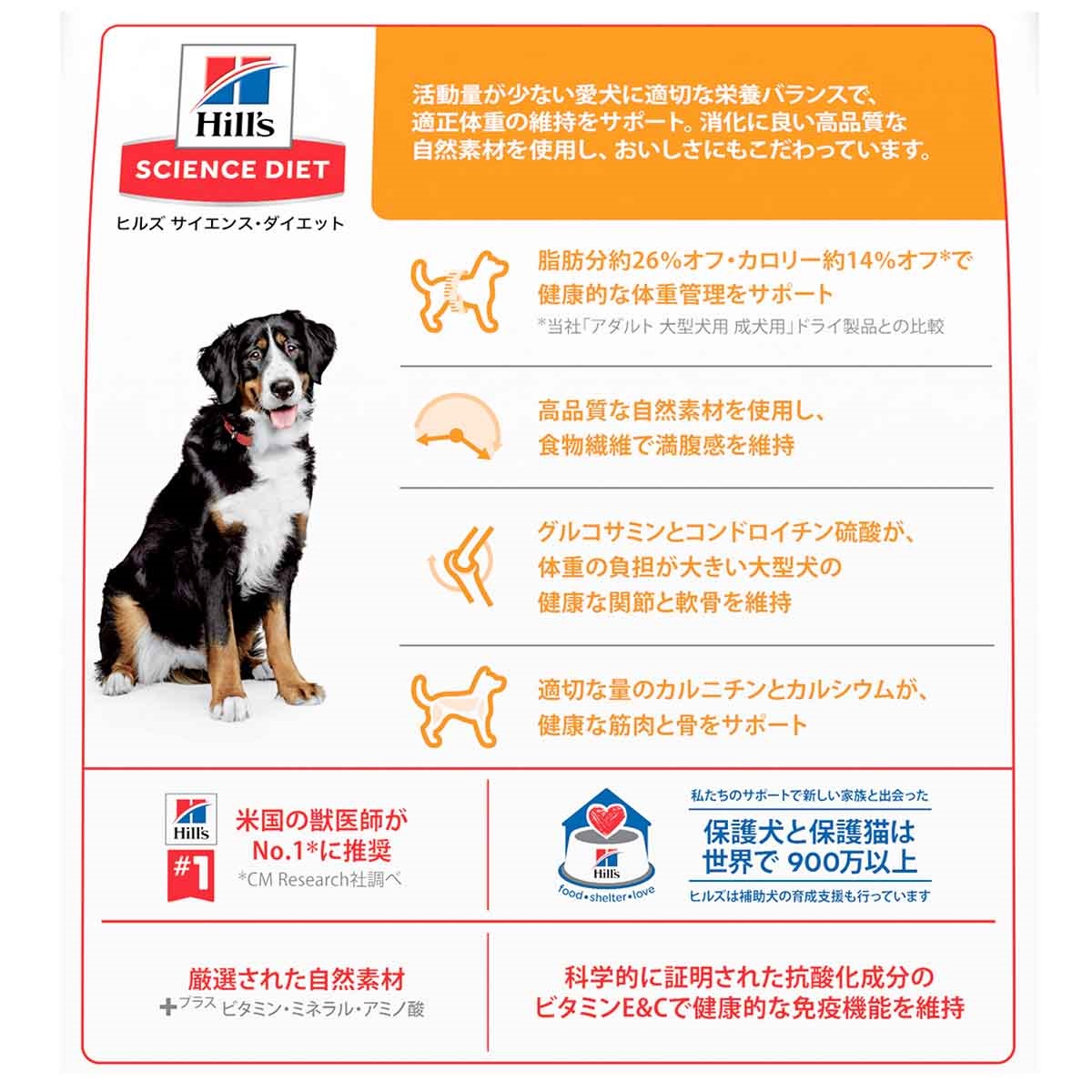 Hill's
SCIENCE DIET
ヒルズ サイエンス・ダイエット

活動量が少ない愛犬に適切な栄養バランスで、適正体重の維持をサポート。消化に良い高品質な自然素材を使用し、おいしさにもこだわっています。

脂肪分約26%オフ・カロリー約14%オフ*で健康的な体重管理をサポート
*当社「アダルト 大型犬用 成犬用」ドライ製品との比較

高品質な自然素材を使用し、食物繊維で満腹感を維持

グルコサミンとコンドロイチン硫酸が、体重の負担が大きい大型犬の健康な関節と軟骨を維持

適切な量のカルニチンとカルシウムが、健康な筋肉と骨をサポート

Hill's
#1
米国の獣医師がNo.1*に推奨
*CM Research社調べ

Hill's
food•shelter•love
私たちのサポートで新しい家族と出会った
保護犬と保護猫は世界で 900万以上
ヒルズは補助犬の育成支援も行っています

厳選された自然素材
+プラス ビタミン・ミネラル・アミノ酸

科学的に証明された抗酸化成分のビタミンE&Cで健康的な免疫機能を維持